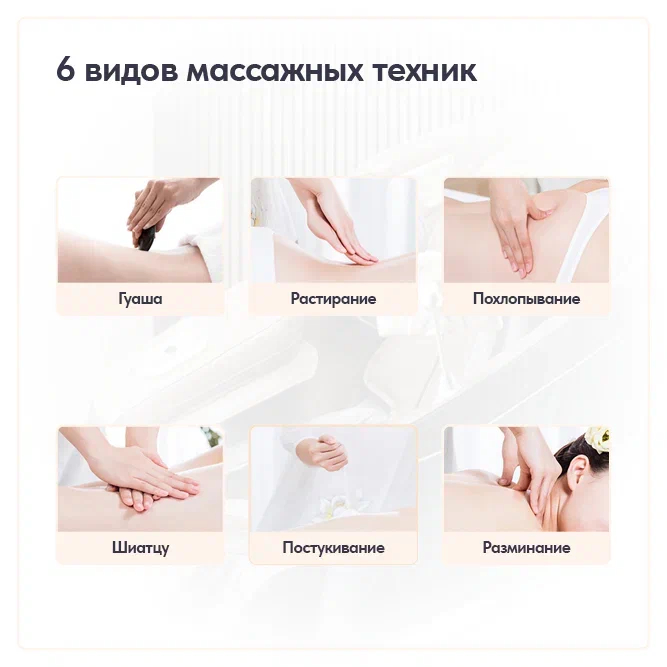 6 видов массажных техник

Гуаша

Растирание

Похлопывание

Шиатцу

Постукивание

Разминание